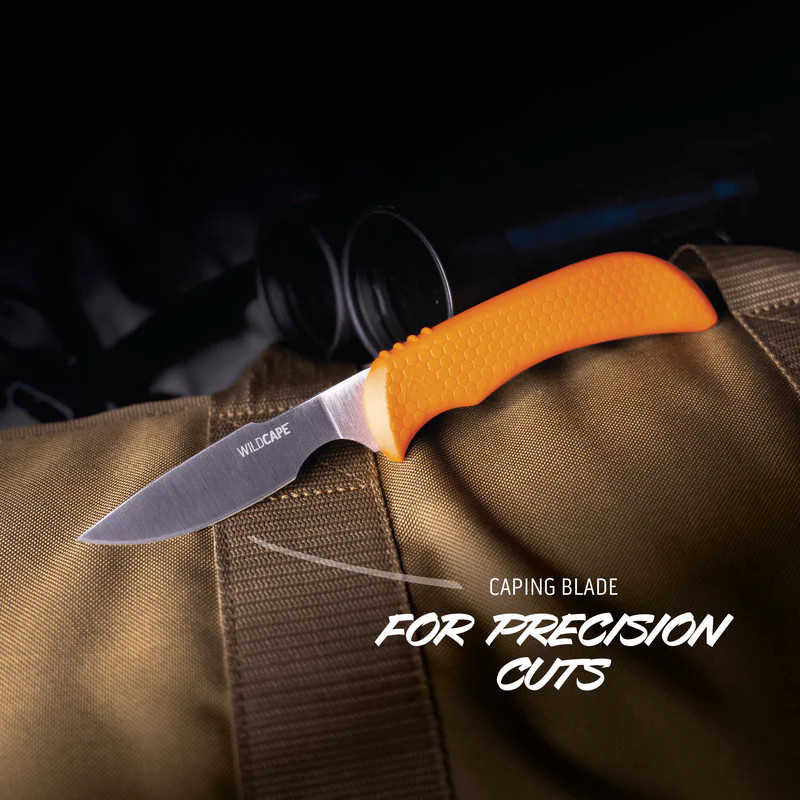 WILDCAPE

CAPING BLADE

FOR PRECISION CUTS